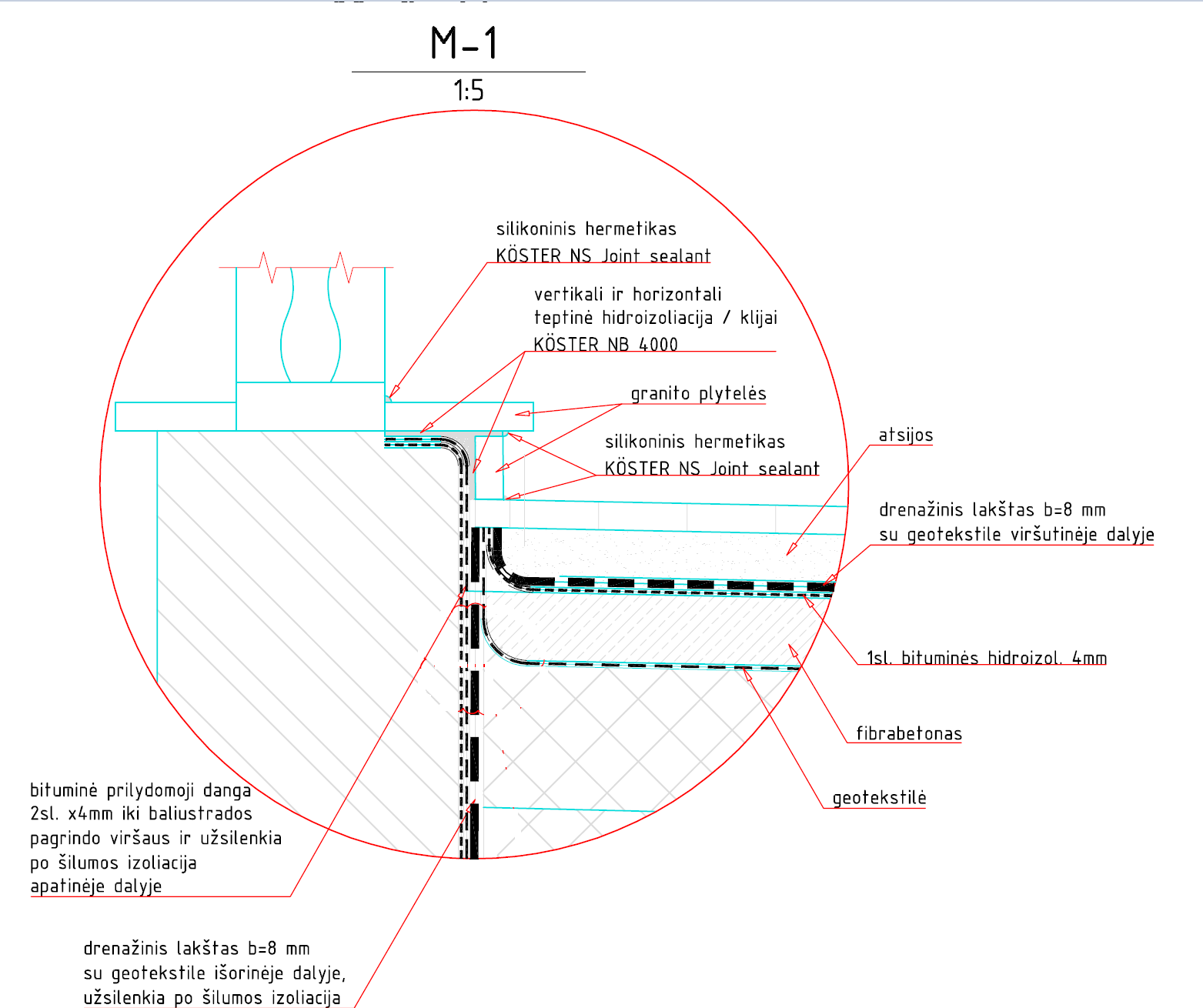 M-1

1:5

silikoninis hermetikas
KÖSTER NS Joint sealant

vertikali ir horizontali
teptinė hidroizoliacija / klijai
KÖSTER NB 4000

granito plytelės

silikoninis hermetikas
KÖSTER NS Joint sealant

atsijos

drenažinis lakštas b=8 mm
su geotekstile viršutinėje dalyje

1sl. bituminės hidroizol. 4mm

fibrabetonas

geotekstilė

bituminė prilydomoji danga
2sl. x4mm iki baliustrados
pagrindo viršaus ir užsilenkia
po šilumos izoliacija
apatinėje dalyje

drenažinis lakštas b=8 mm
su geotekstile išorinėje dalyje,
užsilenkia po šilumos izoliacija