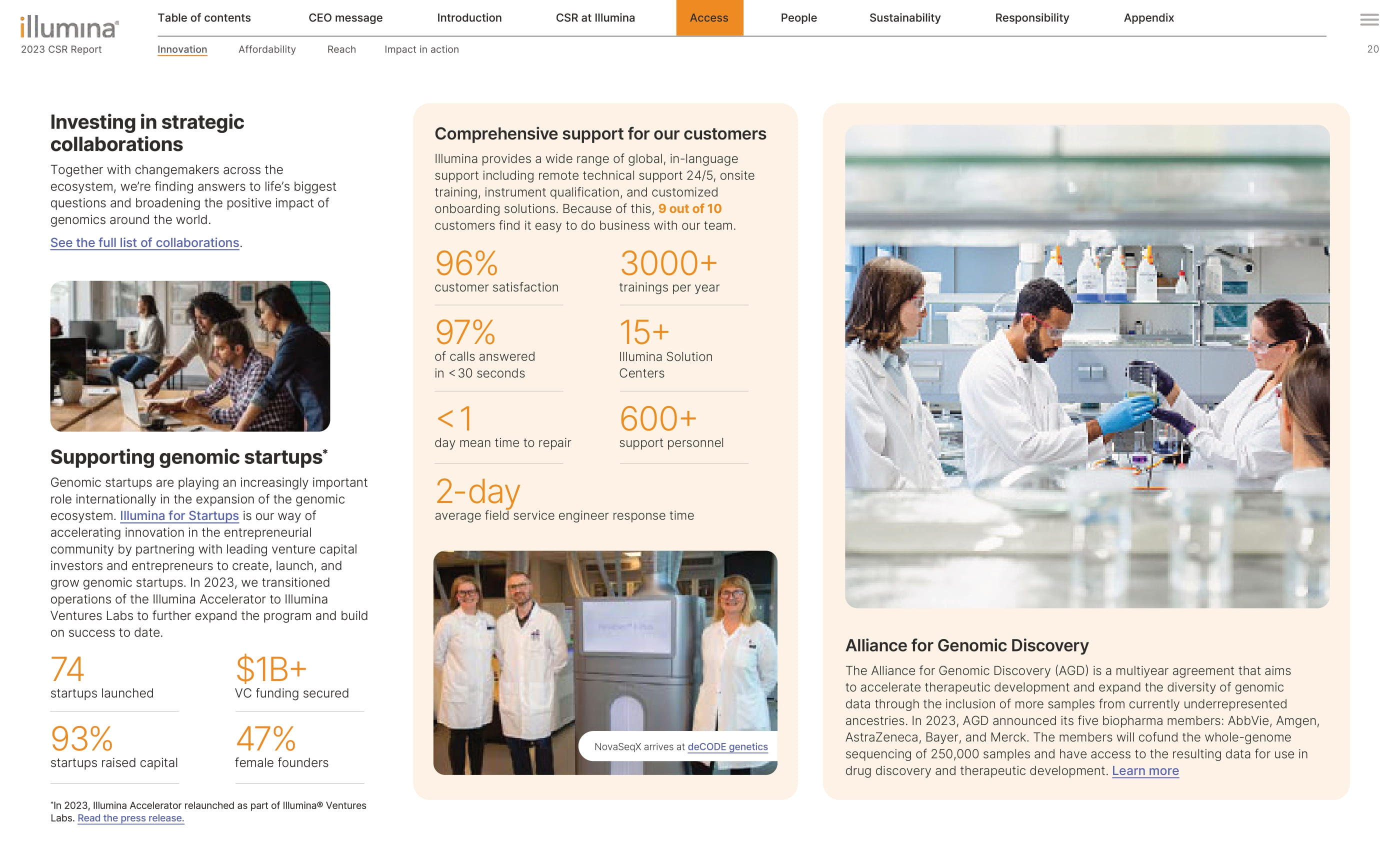 illumina
2023 CSR Report

Table of contents CEO message Introduction CSR at Illumina Access People Sustainability Responsibility Appendix

Innovation Affordability Reach Impact in action

20

Investing in strategic collaborations

Together with changemakers across the ecosystem, we're finding answers to life's biggest questions and broadening the positive impact of genomics around the world.

See the full list of collaborations.

Supporting genomic startups*

Genomic startups are playing an increasingly important role internationally in the expansion of the genomic ecosystem. Illumina for Startups is our way of accelerating innovation in the entrepreneurial community by partnering with leading venture capital investors and entrepreneurs to create, launch, and grow genomic startups. In 2023, we transitioned operations of the Illumina Accelerator to Illumina Ventures Labs to further expand the program and build on success to date.

74
startups launched

$1B+
VC funding secured

93%
startups raised capital

47%
female founders

*In 2023, Illumina Accelerator relaunched as part of Illumina® Ventures Labs. Read the press release.

Comprehensive support for our customers

Illumina provides a wide range of global, in-language support including remote technical support 24/5, onsite training, instrument qualification, and customized onboarding solutions. Because of this, 9 out of 10 customers find it easy to do business with our team.

96%
customer satisfaction

3000+
trainings per year

97%
of calls answered in <30 seconds

15+
Illumina Solution Centers

<1
day mean time to repair

600+
support personnel

2-day
average field service engineer response time

NovaSeqX arrives at deCODE genetics

Alliance for Genomic Discovery

The Alliance for Genomic Discovery (AGD) is a multiyear agreement that aims to accelerate therapeutic development and expand the diversity of genomic data through the inclusion of more samples from currently underrepresented ancestries. In 2023, AGD announced its five biopharma members: AbbVie, Amgen, AstraZeneca, Bayer, and Merck. The members will cofund the whole-genome sequencing of 250,000 samples and have access to the resulting data for use in drug discovery and therapeutic development. Learn more