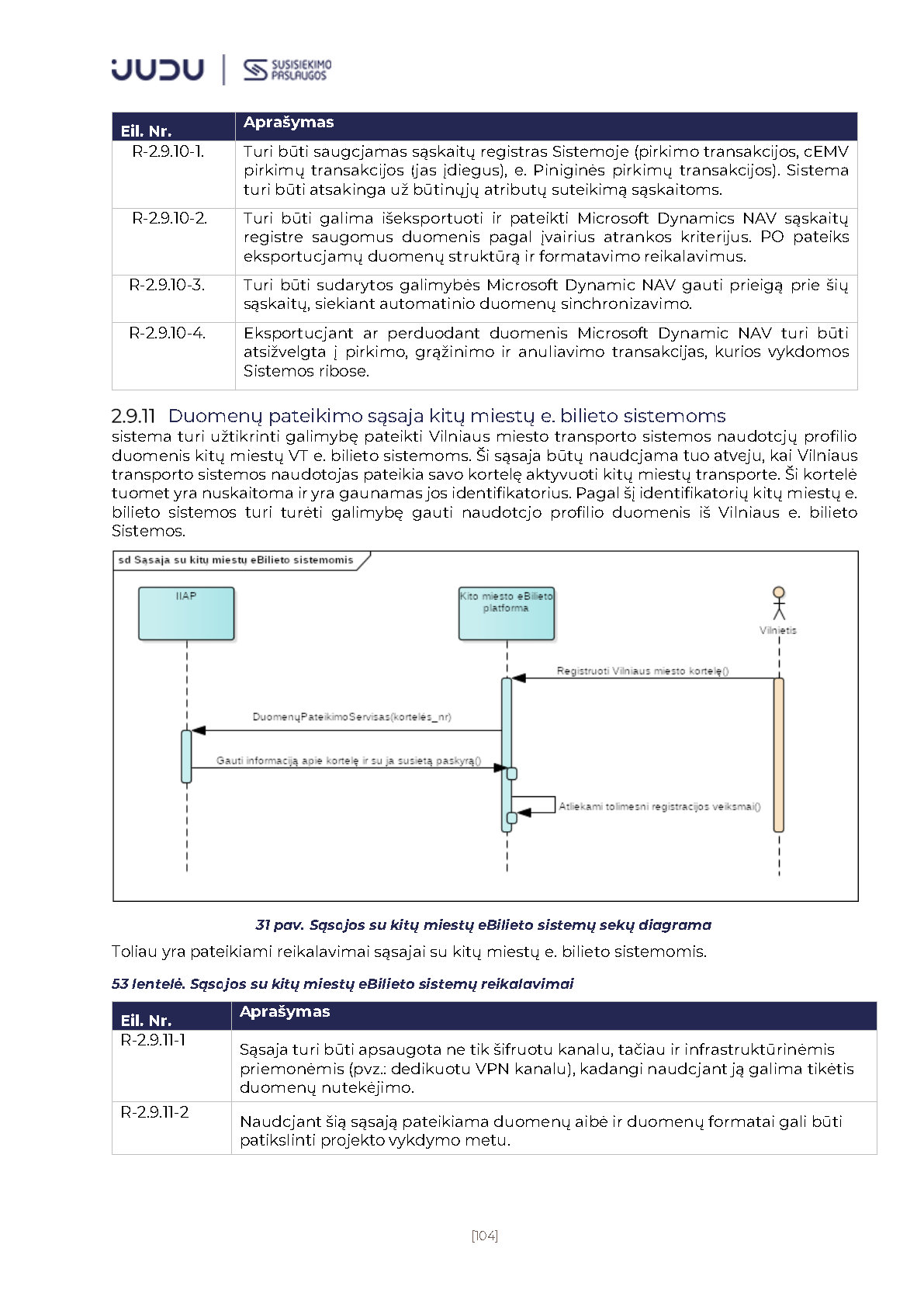 JUDU | SUSISIEKIMO PASLAUGOS

| Eil. Nr. | Aprašymas |
|---|---|
| R-2.9.10-1. | Turi būti saugojamas sąskaitų registras Sistemoje (pirkimo transakcijos, cEMV pirkimų transakcijos (jas įdiegus), e. Piniginės pirkimų transakcijos). Sistema turi būti atsakinga už būtinųjų atributų suteikimą sąskaitoms. |
| R-2.9.10-2. | Turi būti galima išeksportuoti ir pateikti Microsoft Dynamics NAV sąskaitų registre saugomus duomenis pagal įvairius atrankos kriterijus. PO pateiks eksportuojamų duomenų struktūrą ir formatavimo reikalavimus. |
| R-2.9.10-3. | Turi būti sudarytos galimybės Microsoft Dynamic NAV gauti prieigą prie šių sąskaitų, siekiant automatinio duomenų sinchronizavimo. |
| R-2.9.10-4. | Eksportuojant ar perduodant duomenis Microsoft Dynamic NAV turi būti atsižvelgta į pirkimo, grąžinimo ir anuliavimo transakcijas, kurios vykdomos Sistemos ribose. |

2.9.11 Duomenų pateikimo sąsaja kitų miestų e. bilieto sistemoms

sistema turi užtikrinti galimybę pateikti Vilniaus miesto transporto sistemos naudotojų profilio duomenis kitų miestų VT e. bilieto sistemoms. Ši sąsaja būtų naudojama tuo atveju, kai Vilniaus transporto sistemos naudotojas pateikia savo kortelę aktyvuoti kitų miestų transporte. Ši kortelė tuomet yra nuskaitoma ir yra gaunamas jos identifikatorius. Pagal šį identifikatorių kitų miestų e. bilieto sistemos turi turėti galimybę gauti naudotojo profilio duomenis iš Vilniaus e. bilieto Sistemos.

sd Sąsaja su kitų miestų eBilieto sistemomis

IIAP

Kito miesto eBilieto platforma

Vilnietis

Registruoti Vilniaus miesto kortelę()

DuomenųPateikimoServisas(kortelės_nr)

Gauti informaciją apie kortelę ir su ja susietą paskyrą()

Atliekami tolimesni registracijos veiksmai()

31 pav. Sąsajos su kitų miestų eBilieto sistemų sekų diagrama

Toliau yra pateikiami reikalavimai sąsajai su kitų miestų e. bilieto sistemomis.

53 lentelė. Sąsajos su kitų miestų eBilieto sistemų reikalavimai

| Eil. Nr. | Aprašymas |
|---|---|
| R-2.9.11-1 | Sąsaja turi būti apsaugota ne tik šifruotu kanalu, tačiau ir infrastruktūrinėmis priemonėmis (pvz.: dedikuotu VPN kanalu), kadangi naudojant ją galima tikėtis duomenų nutekėjimo. |
| R-2.9.11-2 | Naudojant šią sąsają pateikiama duomenų aibė ir duomenų formatai gali būti patikslinti projekto vykdymo metu. |

[104]