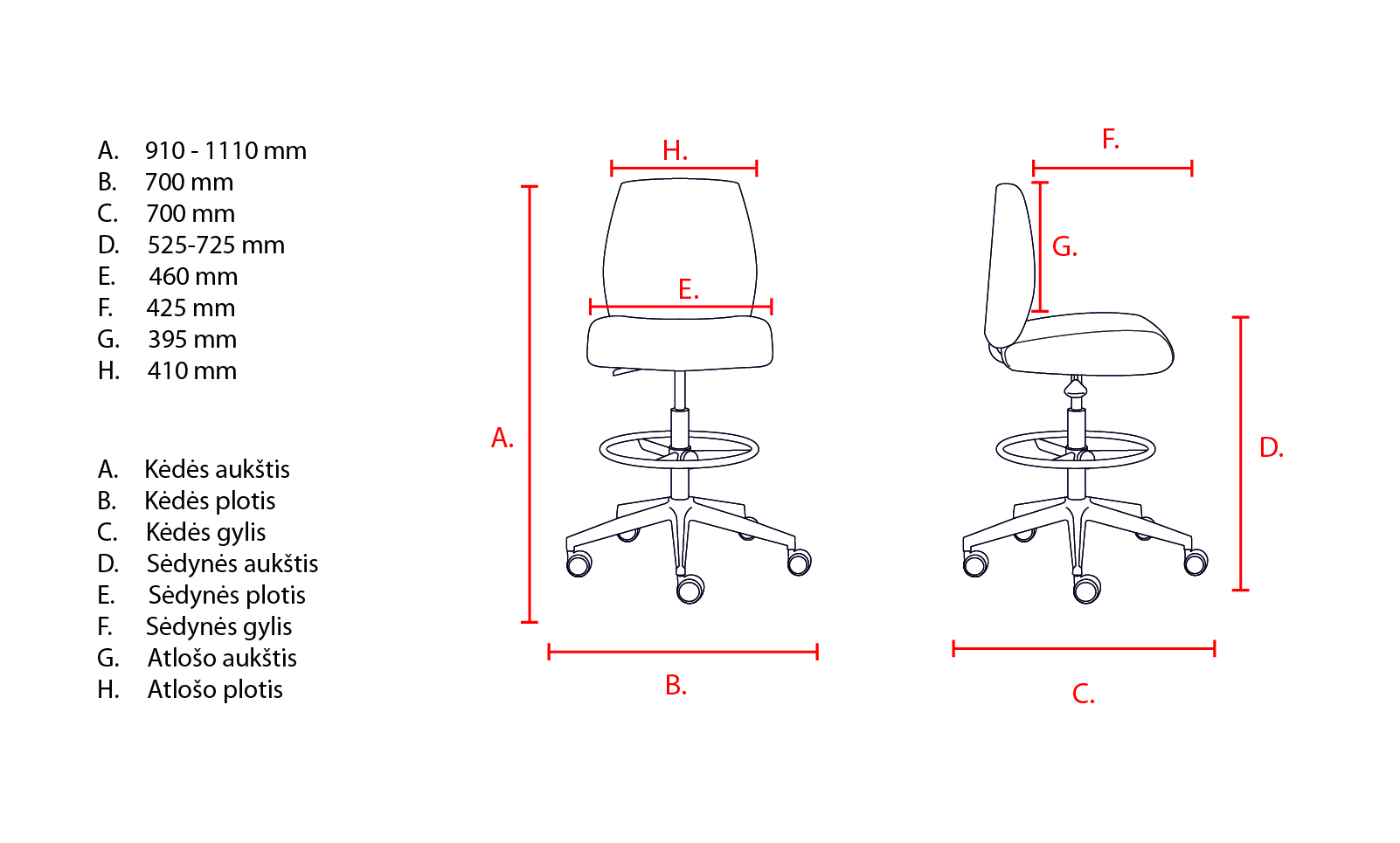 A. 910 - 1110 mm
B. 700 mm
C. 700 mm
D. 525-725 mm
E. 460 mm
F. 425 mm
G. 395 mm
H. 410 mm

A. Kėdės aukštis
B. Kėdės plotis
C. Kėdės gylis
D. Sėdynės aukštis
E. Sėdynės plotis
F. Sėdynės gylis
G. Atlošo aukštis
H. Atlošo plotis

H.
E.
A.
B.
F.
G.
D.
C.