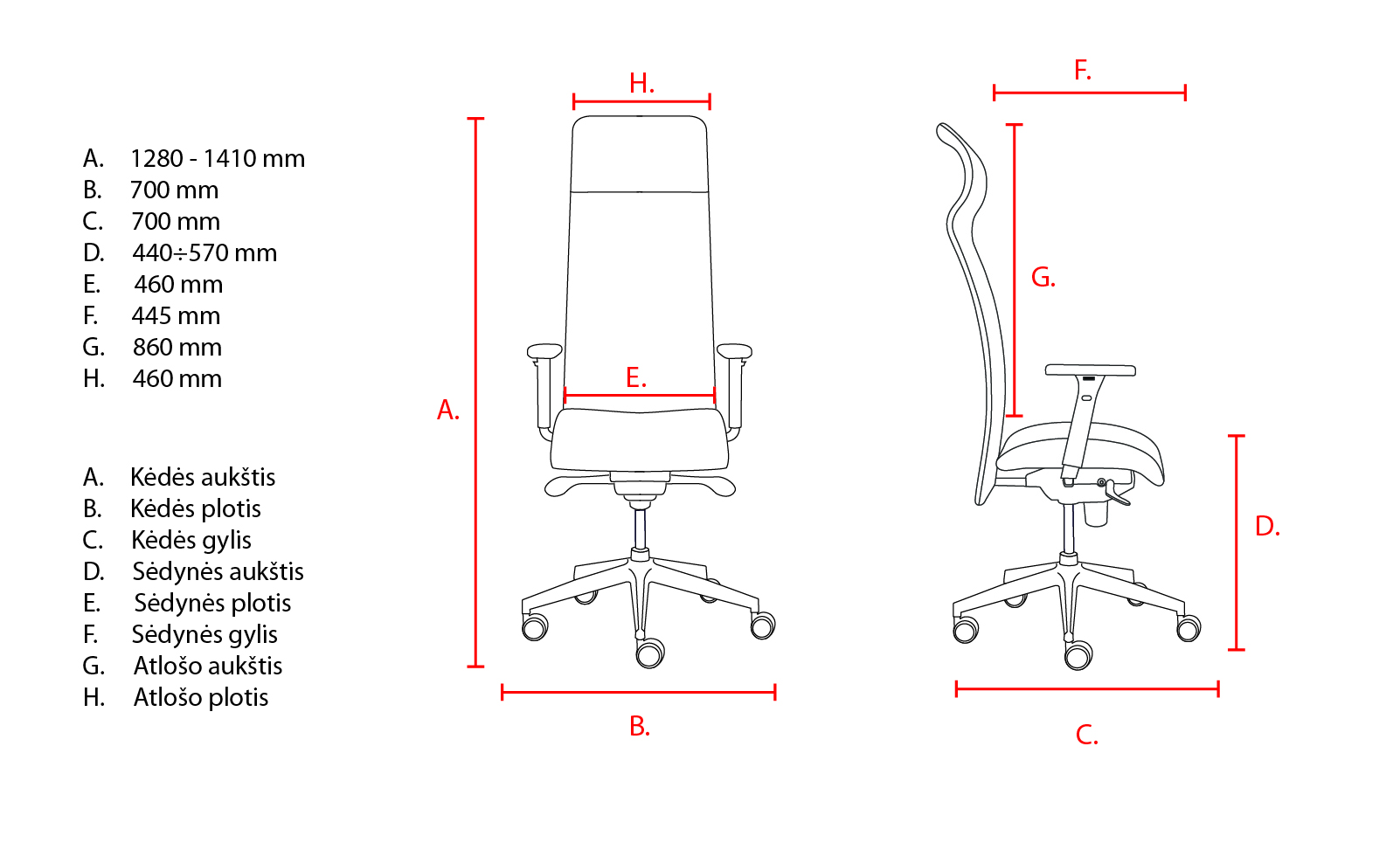 A. 1280 - 1410 mm
B. 700 mm
C. 700 mm
D. 440÷570 mm
E. 460 mm
F. 445 mm
G. 860 mm
H. 460 mm

A. Kėdės aukštis
B. Kėdės plotis
C. Kėdės gylis
D. Sėdynės aukštis
E. Sėdynės plotis
F. Sėdynės gylis
G. Atlošo aukštis
H. Atlošo plotis

H.
A.
E.
B.
F.
G.
D.
C.