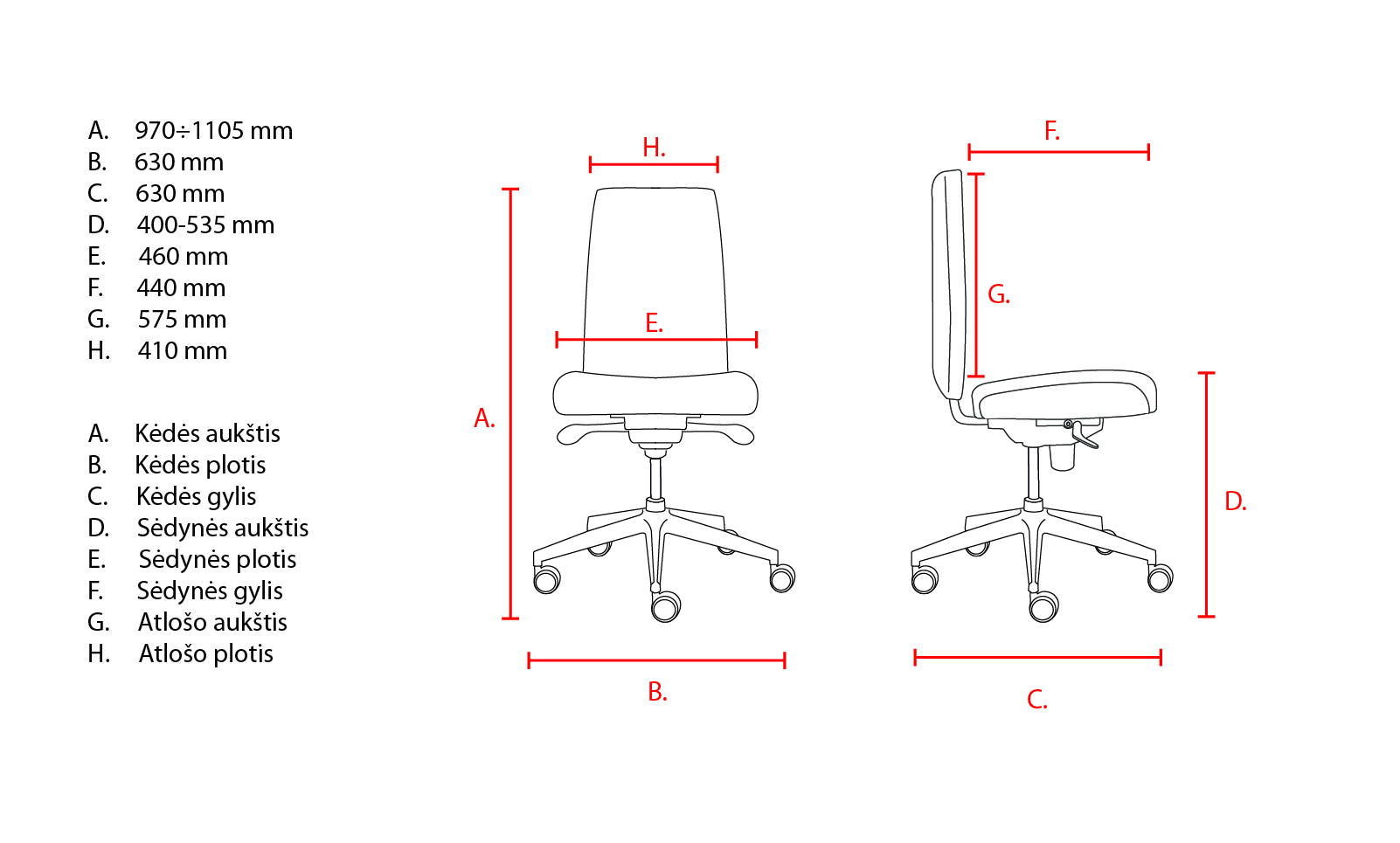 A. 970÷1105 mm
B. 630 mm
C. 630 mm
D. 400-535 mm
E. 460 mm
F. 440 mm
G. 575 mm
H. 410 mm

A. Kėdės aukštis
B. Kėdės plotis
C. Kėdės gylis
D. Sėdynės aukštis
E. Sėdynės plotis
F. Sėdynės gylis
G. Atlošo aukštis
H. Atlošo plotis

H.
E.
A.
B.
F.
G.
D.
C.