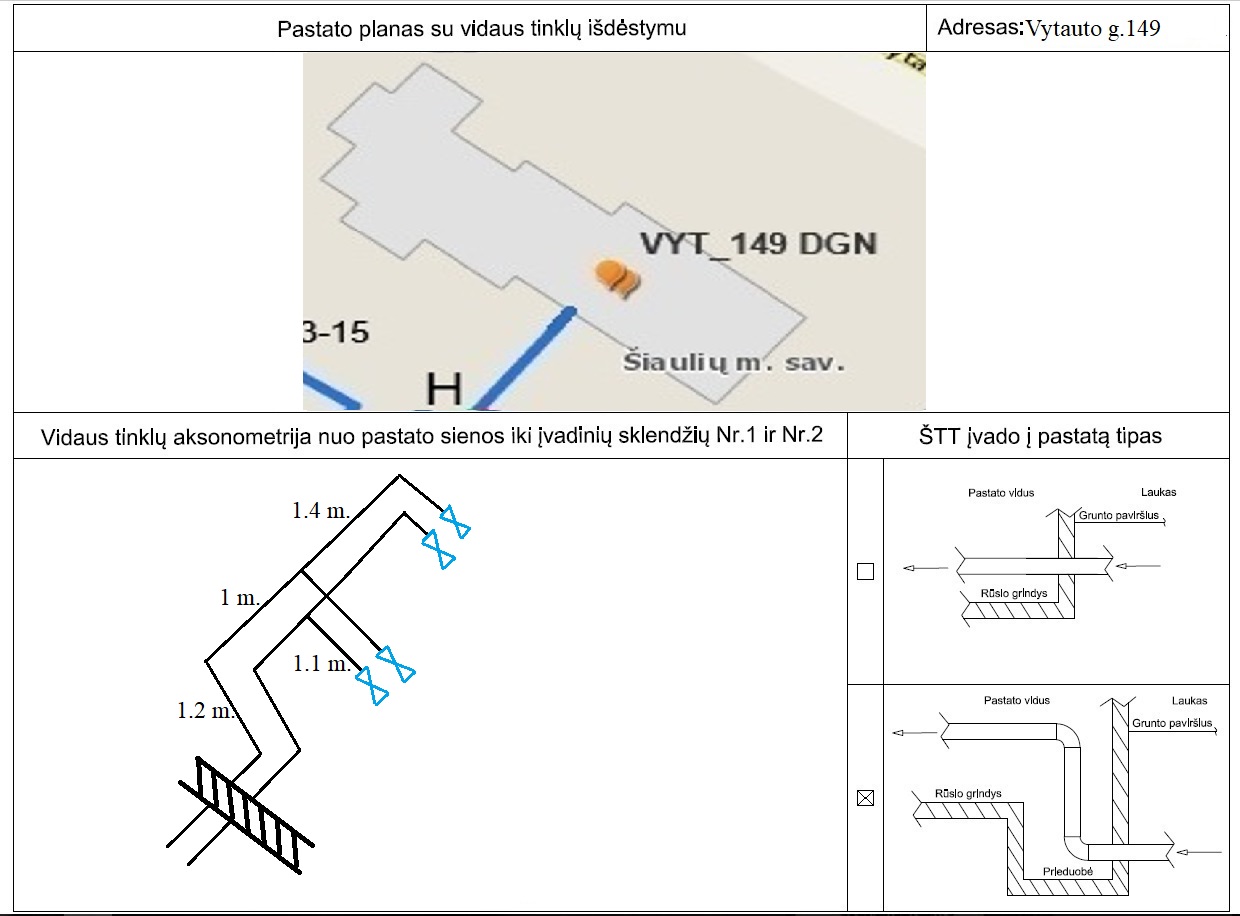 Pastato planas su vidaus tinklų išdėstymu

Adresas: Vytauto g.149

VYT_149 DGN

3-15

H

Šiaulių m. sav.

Vidaus tinklų aksonometrija nuo pastato sienos iki įvadinių sklendžių Nr.1 ir Nr.2

ŠTT įvado į pastatą tipas

1.4 m.

1 m.

1.1 m.

1.2 m.

Pastato vidus

Laukas

Grunto paviršius

Rūsio grindys

Pastato vidus

Laukas

Grunto paviršius

Rūsio grindys

Prieduobė